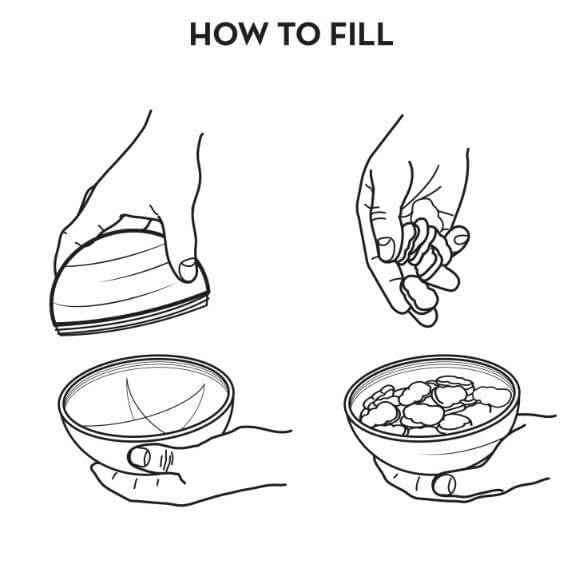 HOW TO FILL